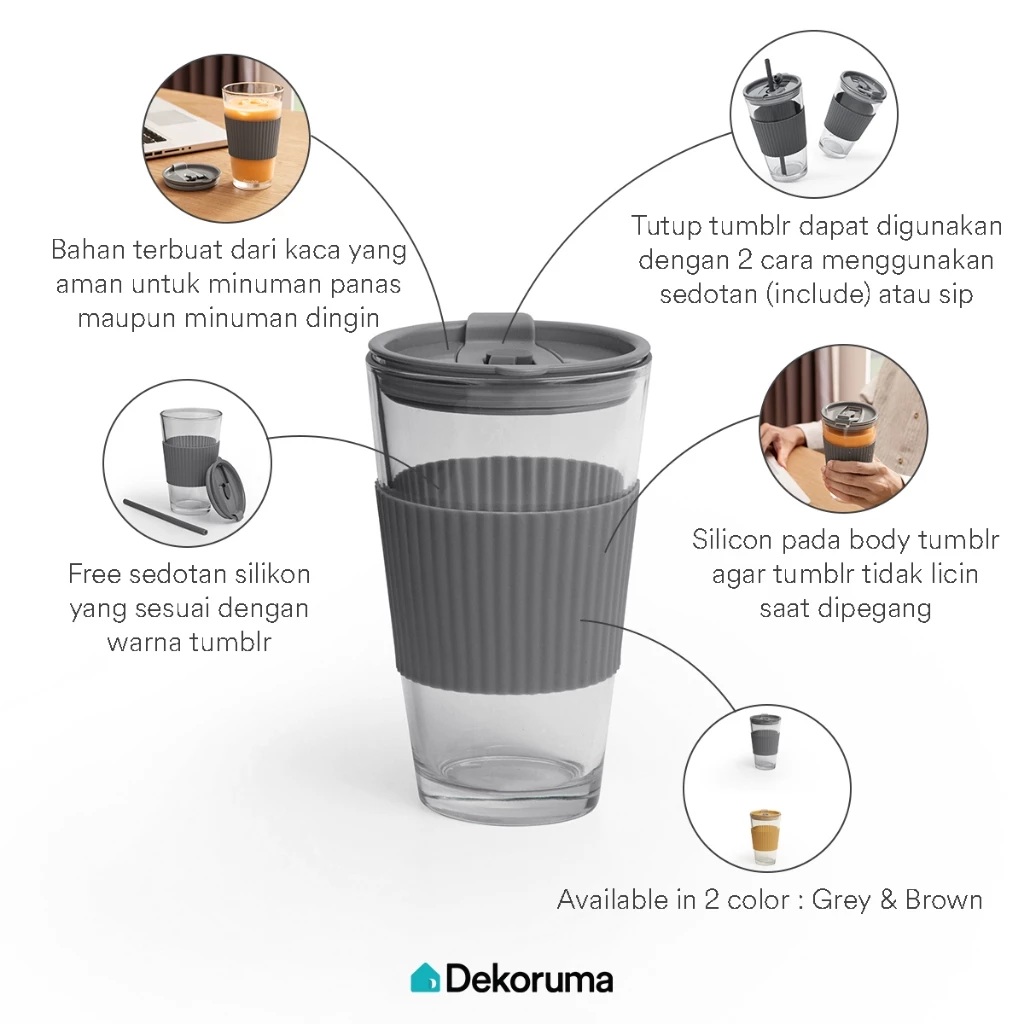 Bahan terbuat dari kaca yang aman untuk minuman panas maupun minuman dingin

Tutup tumblr dapat digunakan dengan 2 cara menggunakan sedotan (include) atau sip

Free sedotan silikon yang sesuai dengan warna tumblr

Silicon pada body tumblr agar tumblr tidak licin saat dipegang

Available in 2 color : Grey & Brown

Dekoruma