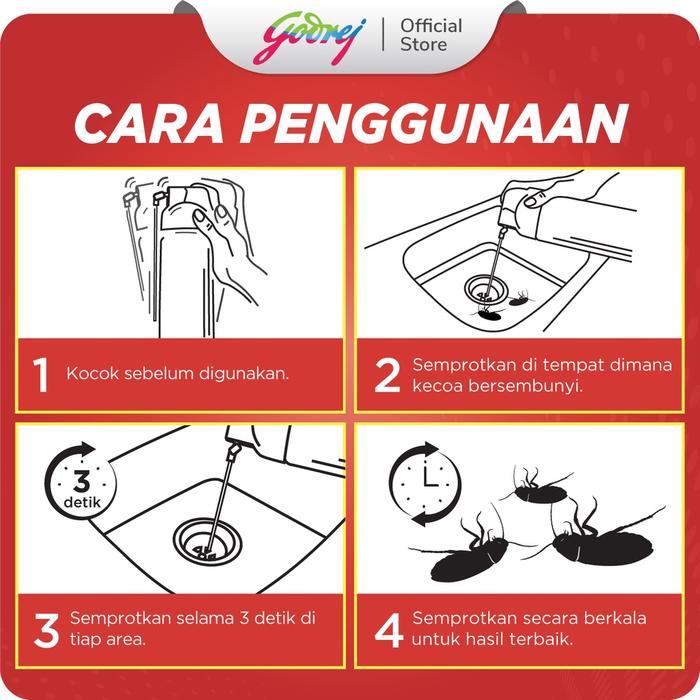 Godrej | Official Store

CARA PENGGUNAAN

1 Kocok sebelum digunakan.

2 Semprotkan di tempat dimana kecoa bersembunyi.

3 detik

3 Semprotkan selama 3 detik di tiap area.

4 Semprotkan secara berkala untuk hasil terbaik.