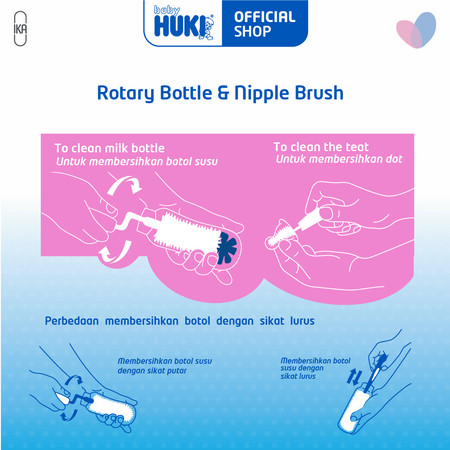 IKA

baby HUKI OFFICIAL SHOP

Rotary Bottle & Nipple Brush

To clean milk bottle
Untuk membersihkan botol susu

To clean the teat
Untuk membersihkan dot

Perbedaan membersihkan botol dengan sikat lurus

Membersihkan botol susu dengan sikat putar

Membersihkan botol susu dengan sikat lurus