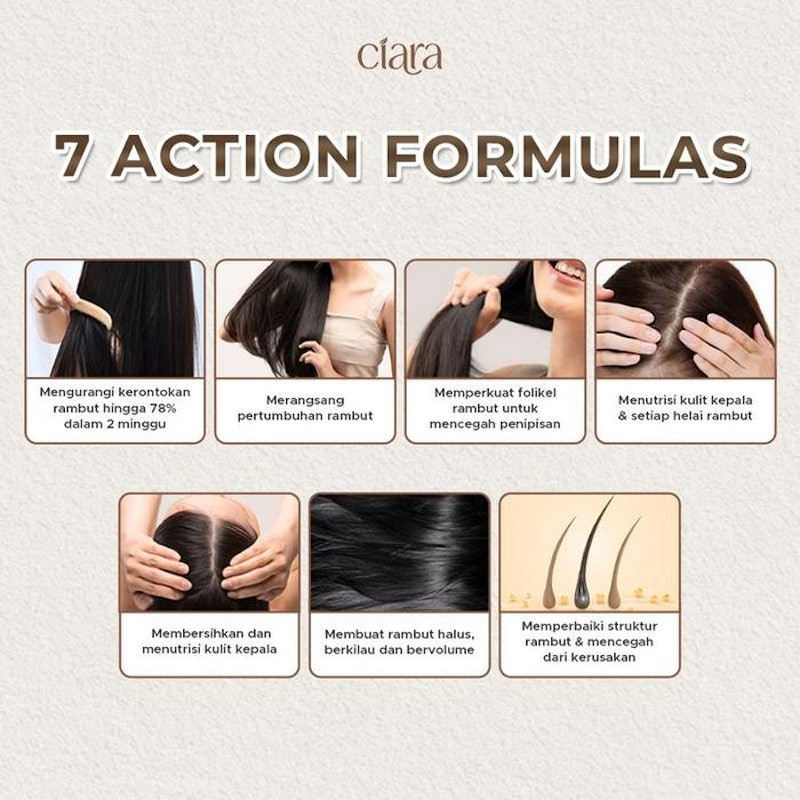 ciara

7 ACTION FORMULAS

Mengurangi kerontokan rambut hingga 78% dalam 2 minggu

Merangsang pertumbuhan rambut

Memperkuat folikel rambut untuk mencegah penipisan

Menutrisi kulit kepala & setiap helai rambut

Membersihkan dan menutrisi kulit kepala

Membuat rambut halus, berkilau dan bervolume

Memperbaiki struktur rambut & mencegah dari kerusakan