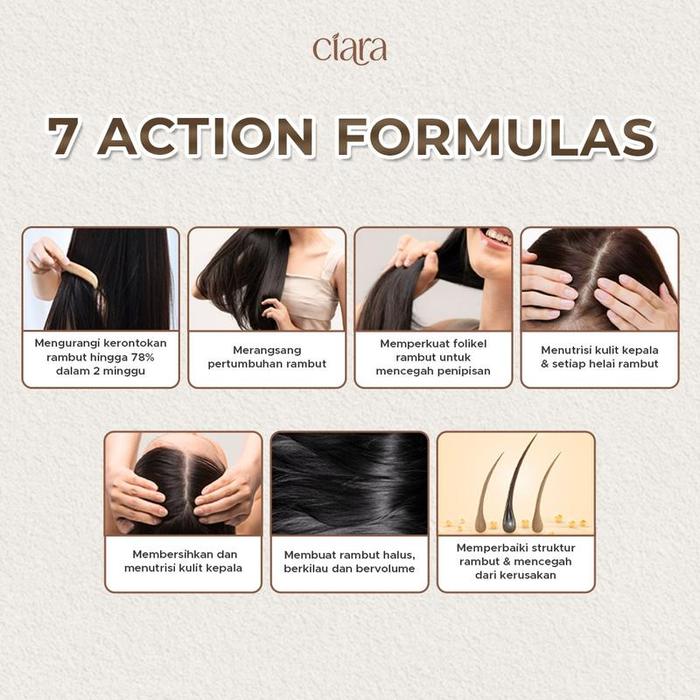 ciara

7 ACTION FORMULAS

Mengurangi kerontokan rambut hingga 78% dalam 2 minggu

Merangsang pertumbuhan rambut

Memperkuat folikel rambut untuk mencegah penipisan

Menutrisi kulit kepala & setiap helai rambut

Membersihkan dan menutrisi kulit kepala

Membuat rambut halus, berkilau dan bervolume

Memperbaiki struktur rambut & mencegah dari kerusakan