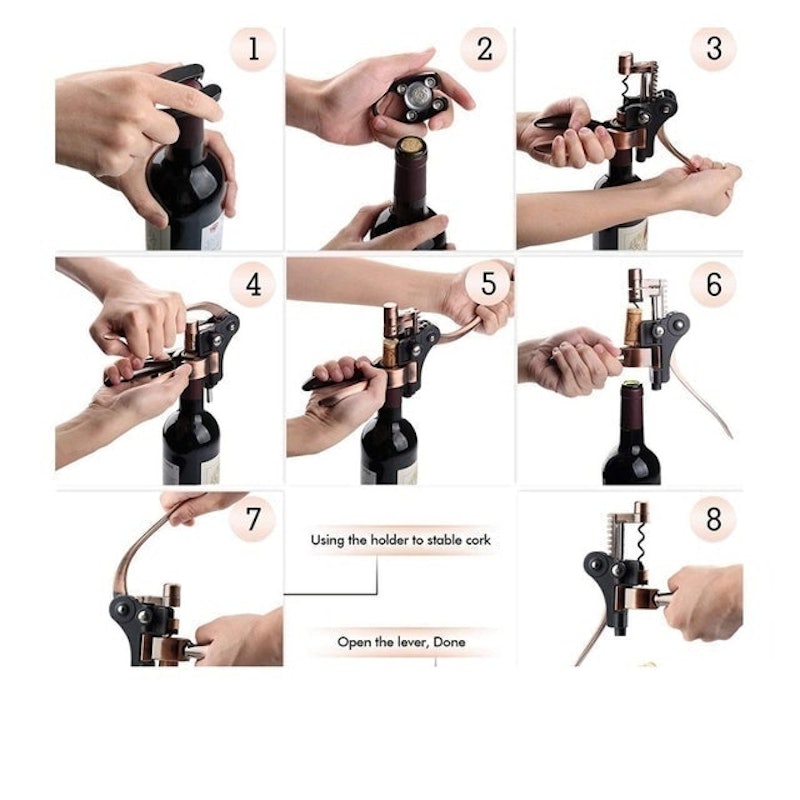 1

2

3

4

5

6

7

Using the holder to stable cork

Open the lever, Done

8