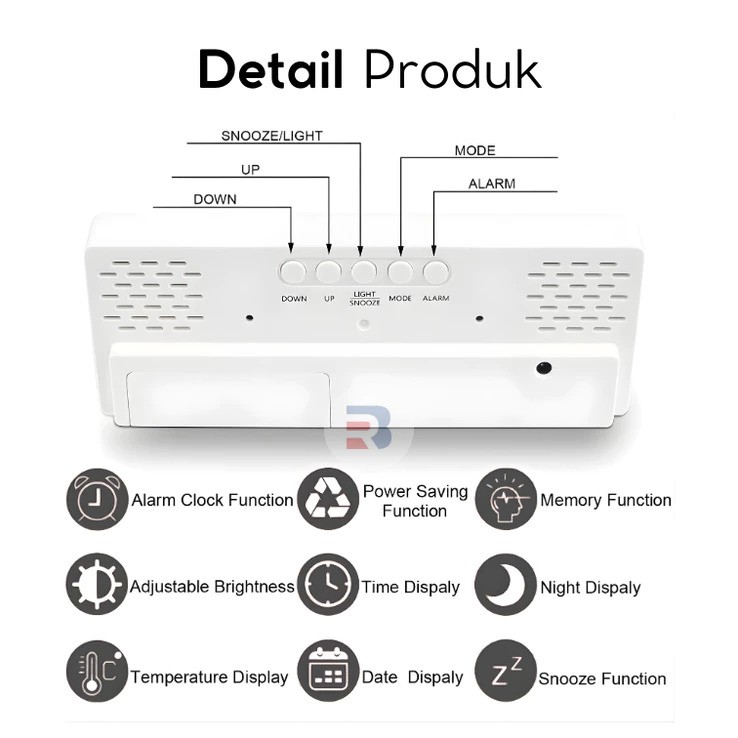 Detail Produk

SNOOZE/LIGHT

UP

DOWN

MODE

ALARM

DOWN UP LIGHT SNOOZE MODE ALARM

Alarm Clock Function

Power Saving Function

Memory Function

Adjustable Brightness

Time Dispaly

Night Dispaly

Temperature Display

Date Dispaly

Snooze Function