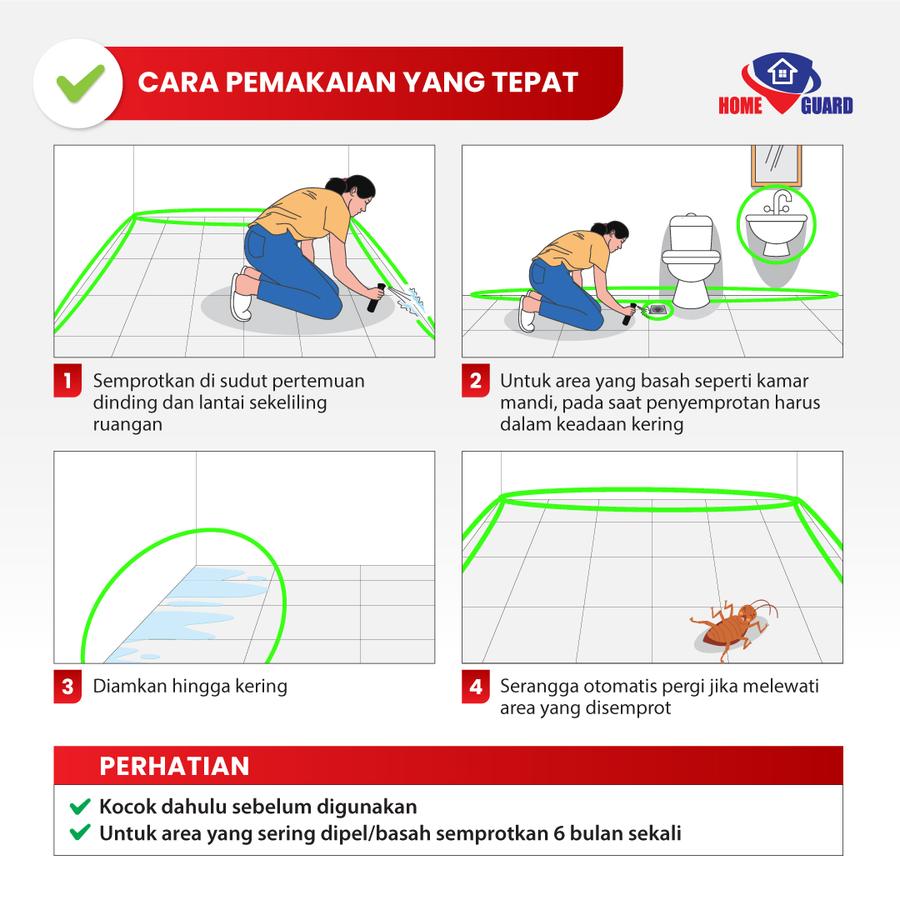 CARA PEMAKAIAN YANG TEPAT

HOME GUARD

1 Semprotkan di sudut pertemuan dinding dan lantai sekeliling ruangan

2 Untuk area yang basah seperti kamar mandi, pada saat penyemprotan harus dalam keadaan kering

3 Diamkan hingga kering

4 Serangga otomatis pergi jika melewati area yang disemprot

PERHATIAN

Kocok dahulu sebelum digunakan

Untuk area yang sering dipel/basah semprotkan 6 bulan sekali