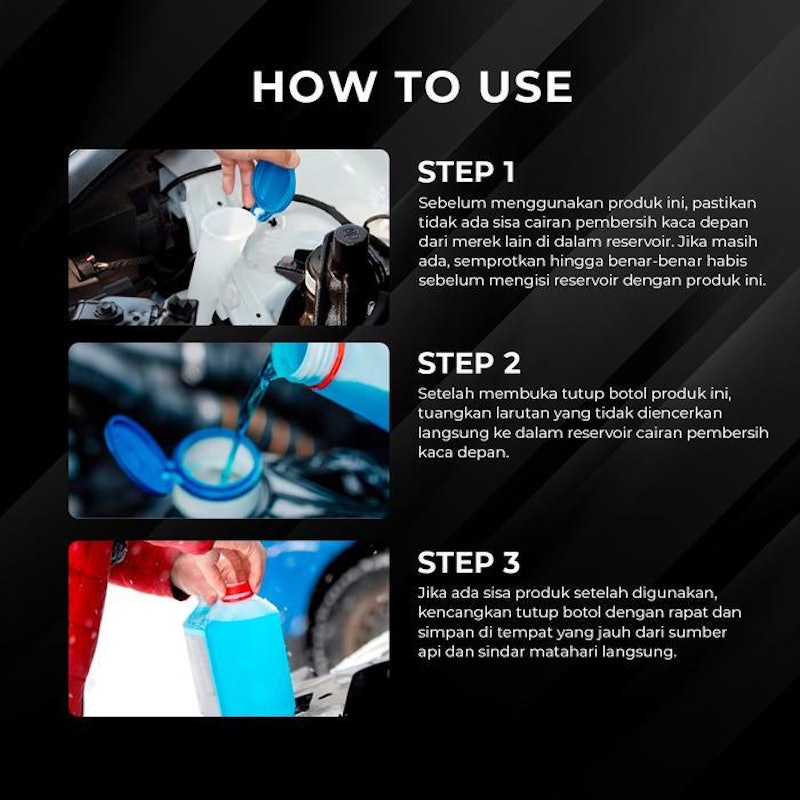 HOW TO USE

STEP 1
Sebelum menggunakan produk ini, pastikan tidak ada sisa cairan pembersih kaca depan dari merek lain di dalam reservoir. Jika masih ada, semprotkan hingga benar-benar habis sebelum mengisi reservoir dengan produk ini.

STEP 2
Setelah membuka tutup botol produk ini, tuangkan larutan yang tidak diencerkan langsung ke dalam reservoir cairan pembersih kaca depan.

STEP 3
Jika ada sisa produk setelah digunakan, kencangkan tutup botol dengan rapat dan simpan di tempat yang jauh dari sumber api dan sindar matahari langsung.