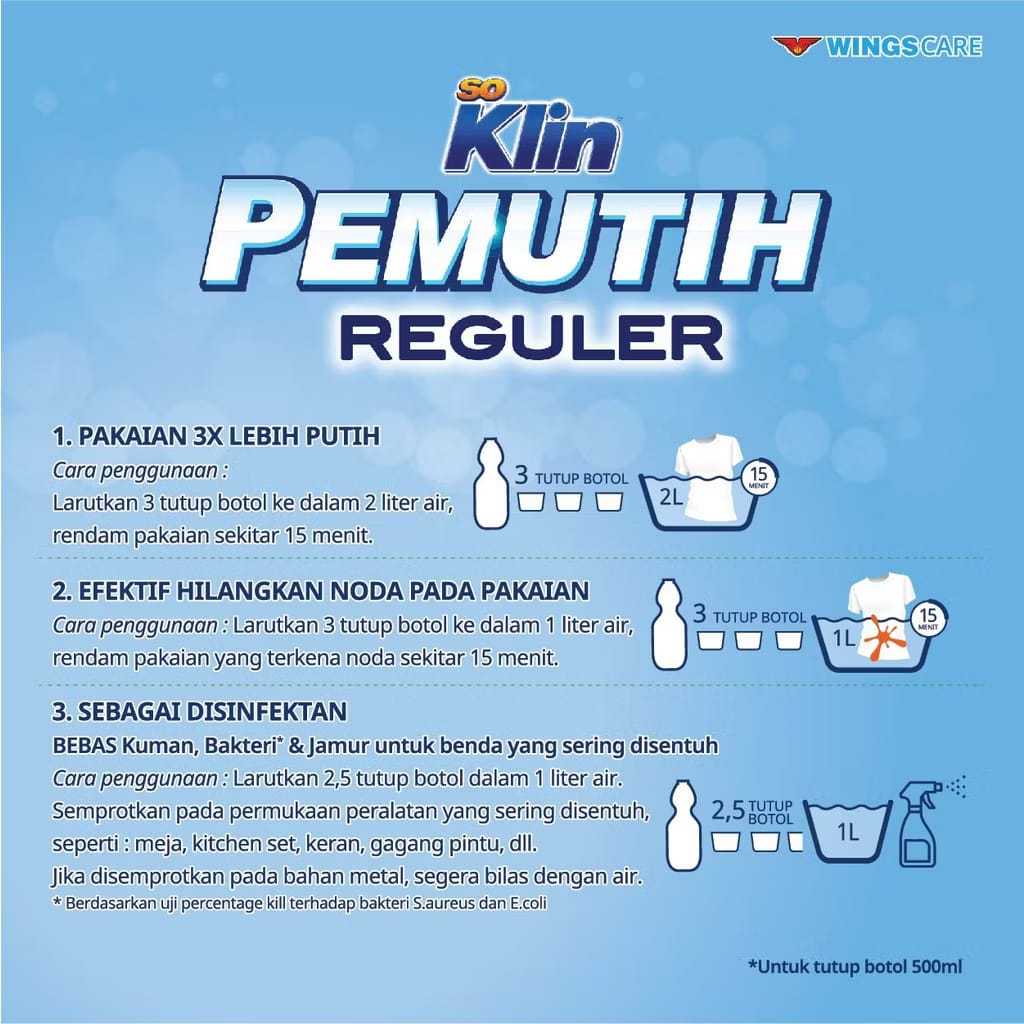 WINGSCARE

SO Klin
PEMUTIH
REGULER

1. PAKAIAN 3X LEBIH PUTIH
Cara penggunaan :
Larutkan 3 tutup botol ke dalam 2 liter air, rendam pakaian sekitar 15 menit.

3 TUTUP BOTOL
2L
15 MENIT

2. EFEKTIF HILANGKAN NODA PADA PAKAIAN
Cara penggunaan : Larutkan 3 tutup botol ke dalam 1 liter air, rendam pakaian yang terkena noda sekitar 15 menit.

3 TUTUP BOTOL
1L
15 MENIT

3. SEBAGAI DISINFEKTAN
BEBAS Kuman, Bakteri* & Jamur untuk benda yang sering disentuh
Cara penggunaan : Larutkan 2,5 tutup botol dalam 1 liter air. Semprotkan pada permukaan peralatan yang sering disentuh, seperti : meja, kitchen set, keran, gagang pintu, dll. Jika disemprotkan pada bahan metal, segera bilas dengan air.
* Berdasarkan uji percentage kill terhadap bakteri S.aureus dan E.coli

2,5 TUTUP BOTOL
1L

*Untuk tutup botol 500ml