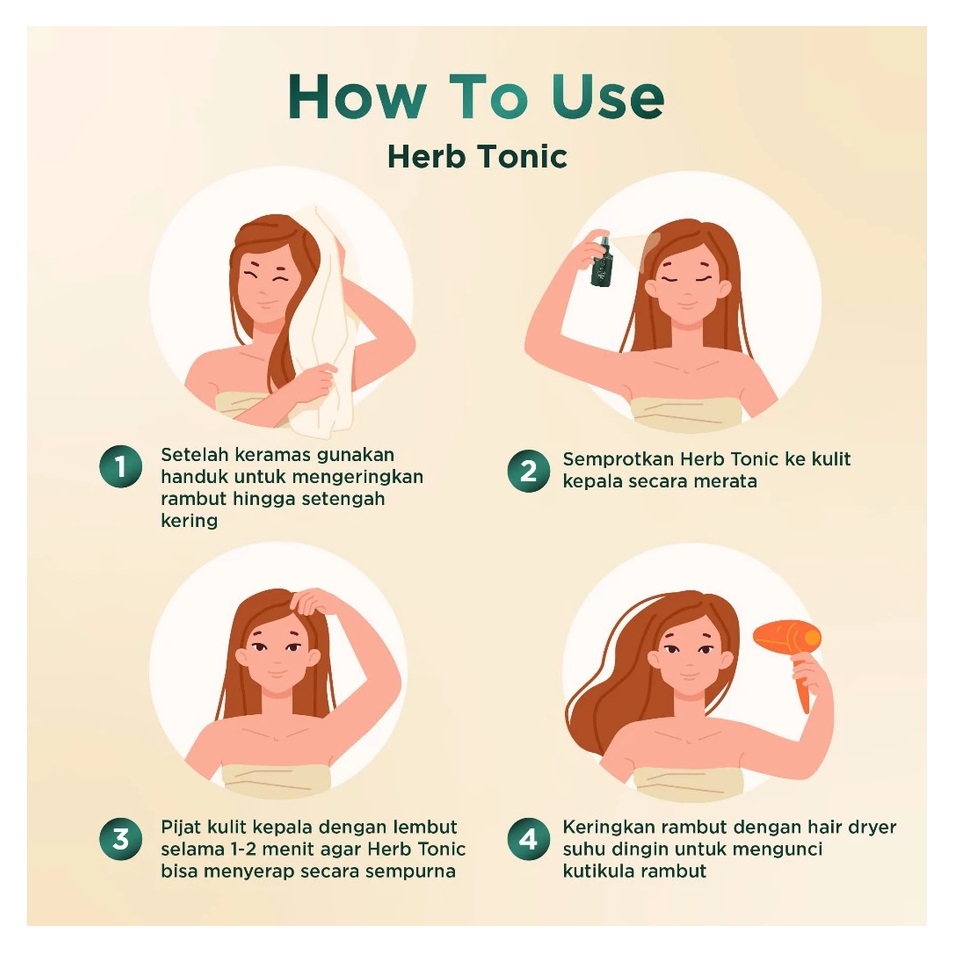 How To Use
Herb Tonic

1 Setelah keramas gunakan handuk untuk mengeringkan rambut hingga setengah kering

2 Semprotkan Herb Tonic ke kulit kepala secara merata

3 Pijat kulit kepala dengan lembut selama 1-2 menit agar Herb Tonic bisa menyerap secara sempurna

4 Keringkan rambut dengan hair dryer suhu dingin untuk mengunci kutikula rambut