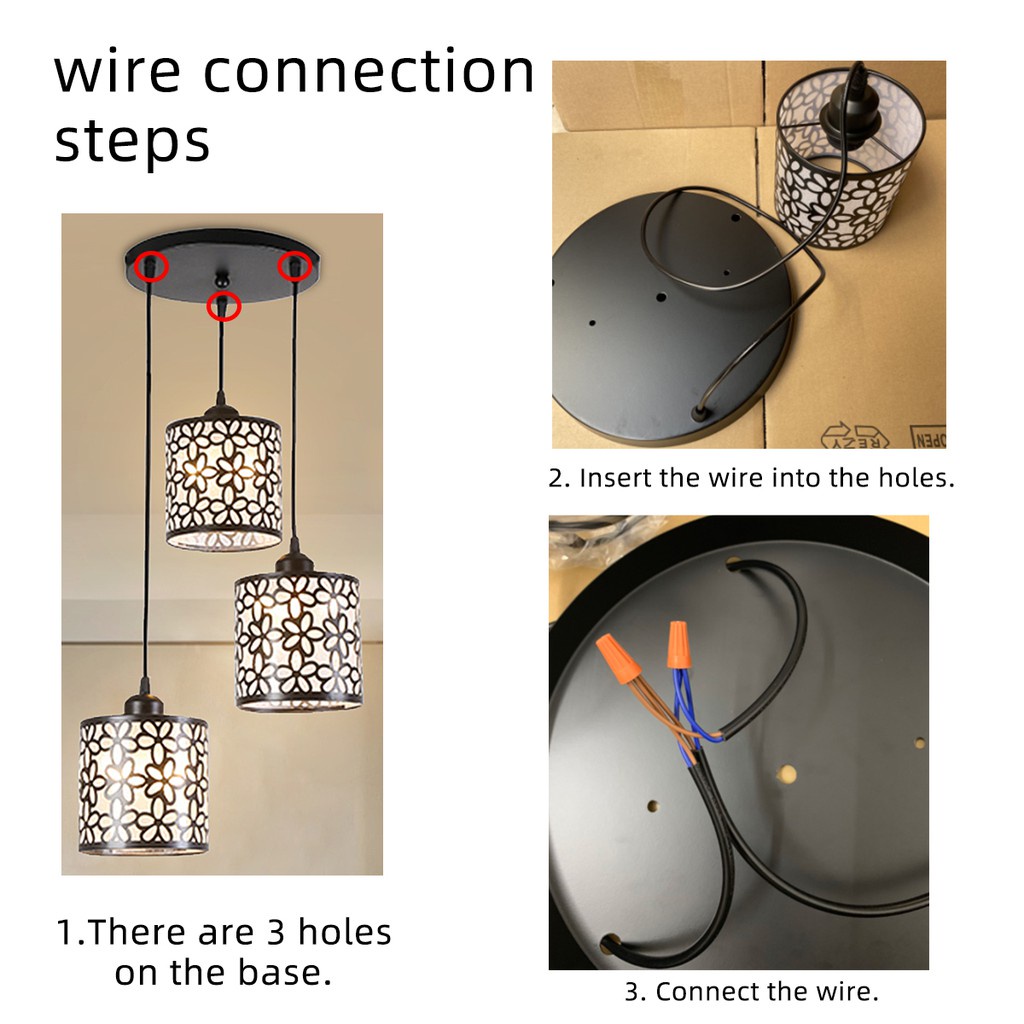 wire connection steps

1.There are 3 holes on the base.

2. Insert the wire into the holes.

3. Connect the wire.