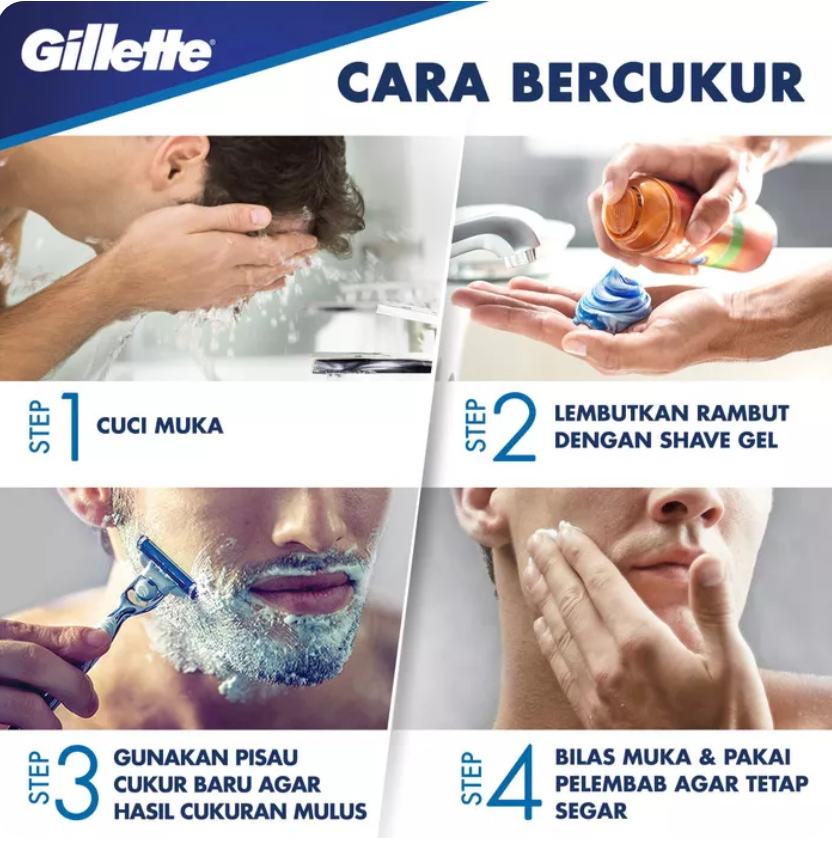 Gillette

CARA BERCUKUR

STEP 1 CUCI MUKA

STEP 2 LEMBUTKAN RAMBUT DENGAN SHAVE GEL

STEP 3 GUNAKAN PISAU CUKUR BARU AGAR HASIL CUKURAN MULUS

STEP 4 BILAS MUKA & PAKAI PELEMBAB AGAR TETAP SEGAR