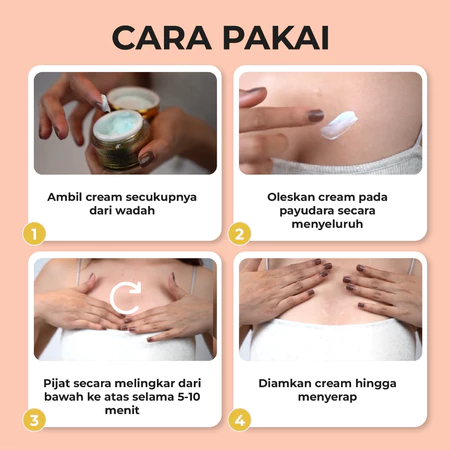 CARA PAKAI

Ambil cream secukupnya dari wadah

1

Oleskan cream pada payudara secara menyeluruh

2

Pijat secara melingkar dari bawah ke atas selama 5-10 menit

3

Diamkan cream hingga menyerap

4