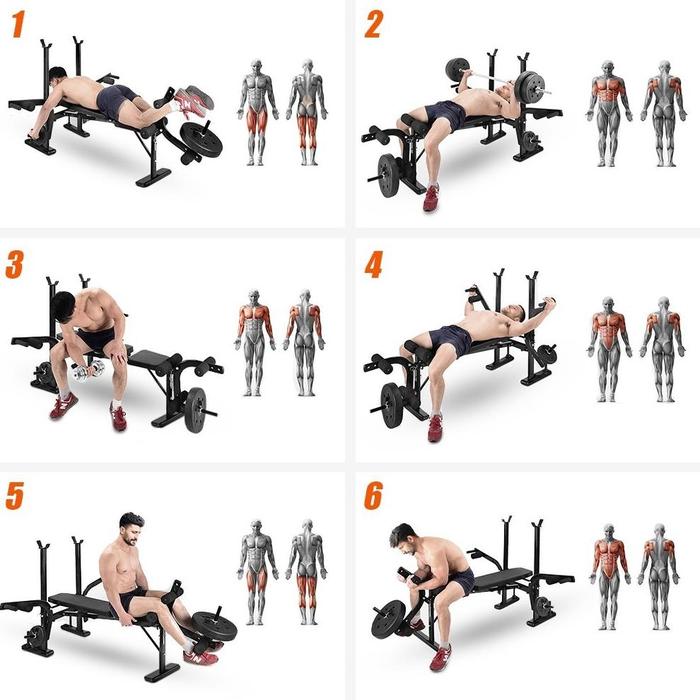 1

2

3

4

5

6