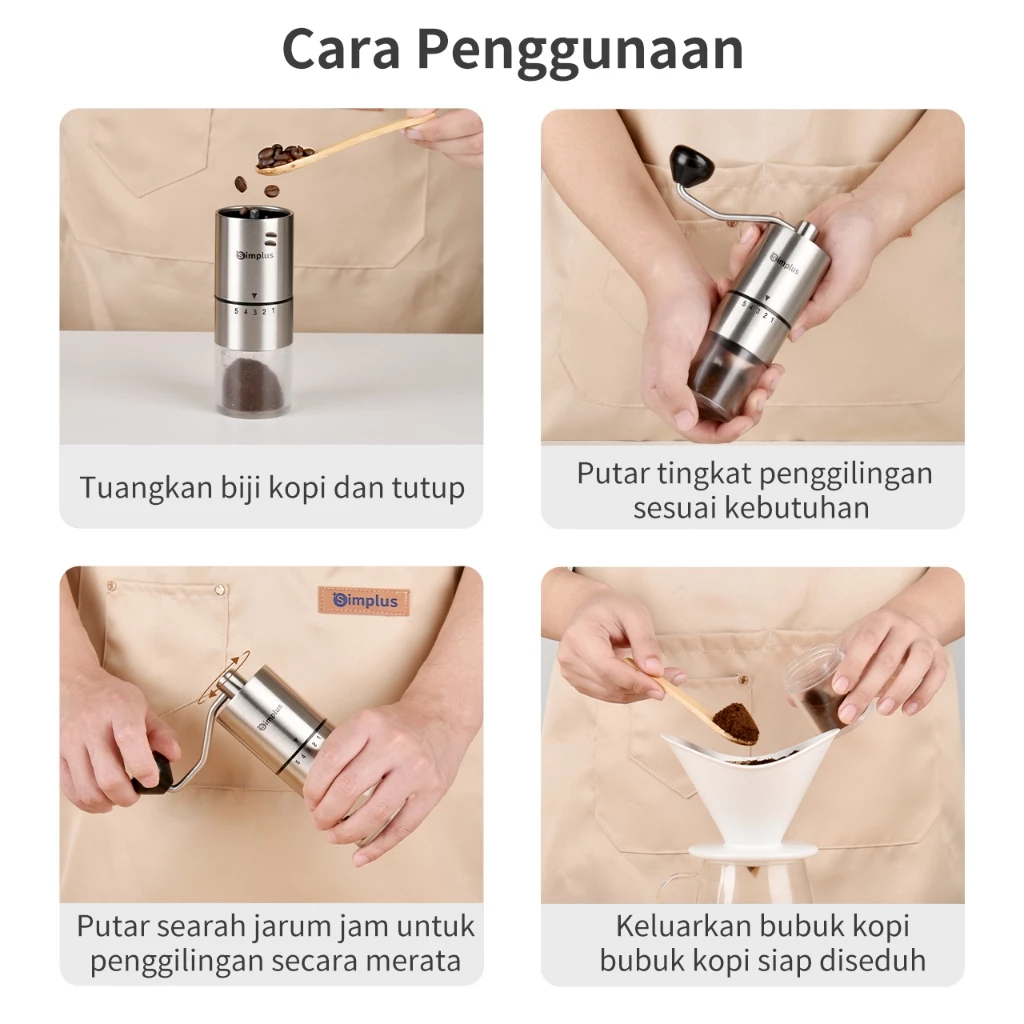 Cara Penggunaan

Simplus
5 4 3 2 1

Tuangkan biji kopi dan tutup

Simplus
5 4 3 2 1

Putar tingkat penggilingan sesuai kebutuhan

Simplus

Simplus
5 4 3 2 1

Putar searah jarum jam untuk penggilingan secara merata

Keluarkan bubuk kopi bubuk kopi siap diseduh