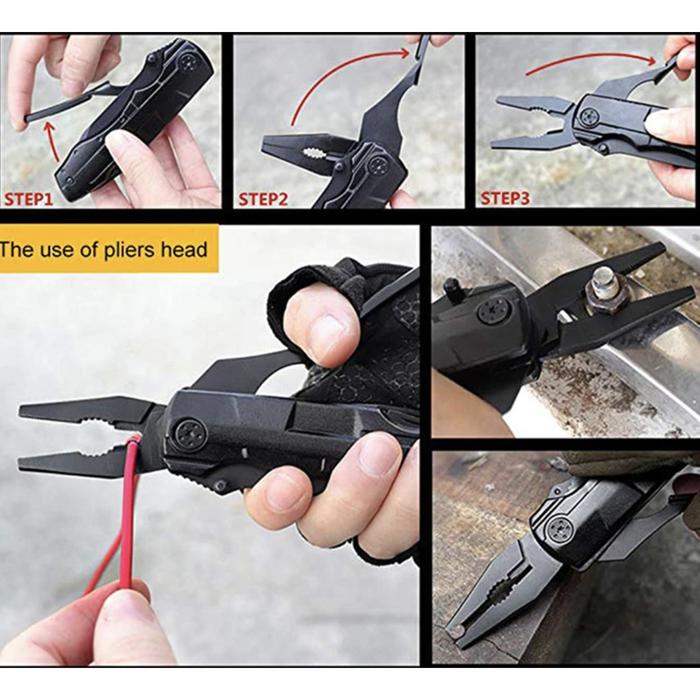 STEP1

STEP2

STEP3

The use of pliers head