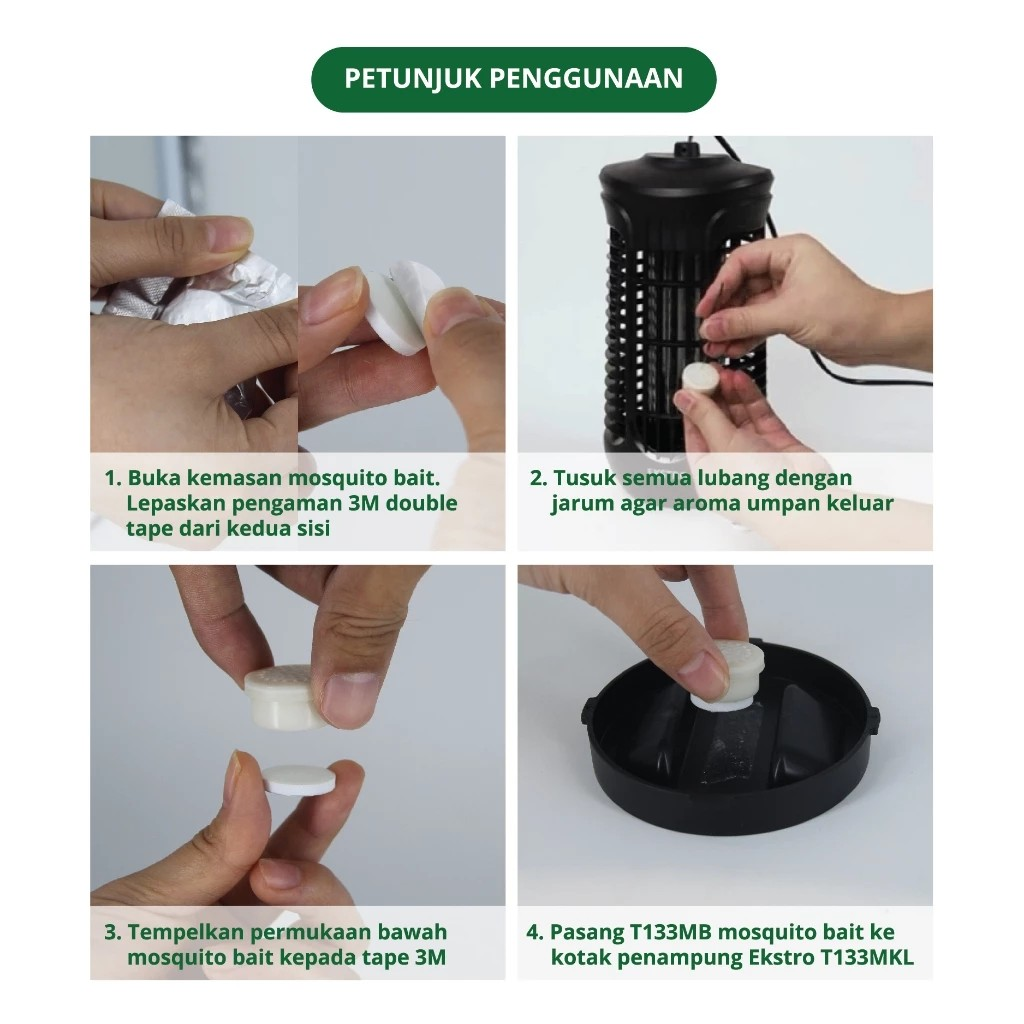 PETUNJUK PENGGUNAAN

1. Buka kemasan mosquito bait. Lepaskan pengaman 3M double tape dari kedua sisi

2. Tusuk semua lubang dengan jarum agar aroma umpan keluar

3. Tempelkan permukaan bawah mosquito bait kepada tape 3M

4. Pasang T133MB mosquito bait ke kotak penampung Ekstro T133MKL