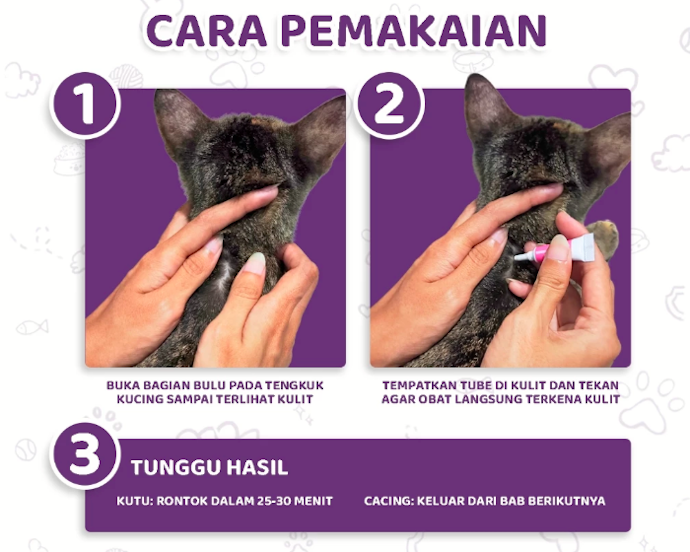 CARA PEMAKAIAN

1

BUKA BAGIAN BULU PADA TENGKUK KUCING SAMPAI TERLIHAT KULIT

2

TEMPATKAN TUBE DI KULIT DAN TEKAN AGAR OBAT LANGSUNG TERKENA KULIT

3

TUNGGU HASIL

KUTU: RONTOK DALAM 25-30 MENIT

CACING: KELUAR DARI BAB BERIKUTNYA