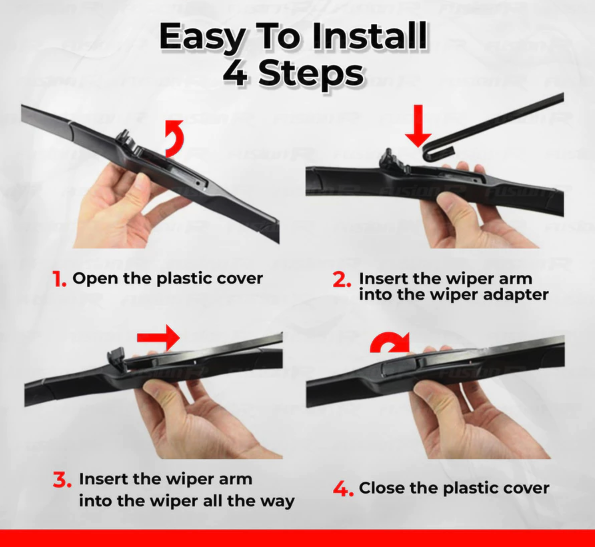 Easy To Install
4 Steps

1. Open the plastic cover

2. Insert the wiper arm into the wiper adapter

3. Insert the wiper arm into the wiper all the way

4. Close the plastic cover

FUSION R